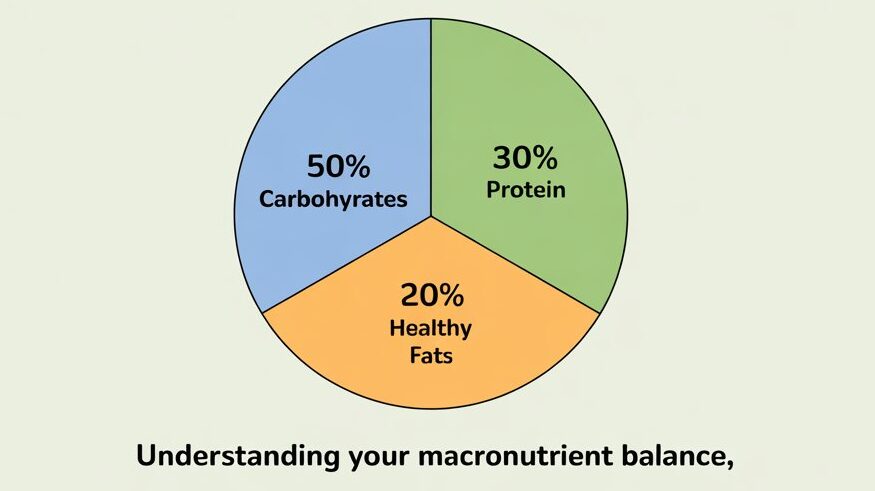 50%
Carbohyrates

30%
Protein

20%
Healthy
Fats

Understanding your macronutrient balance,